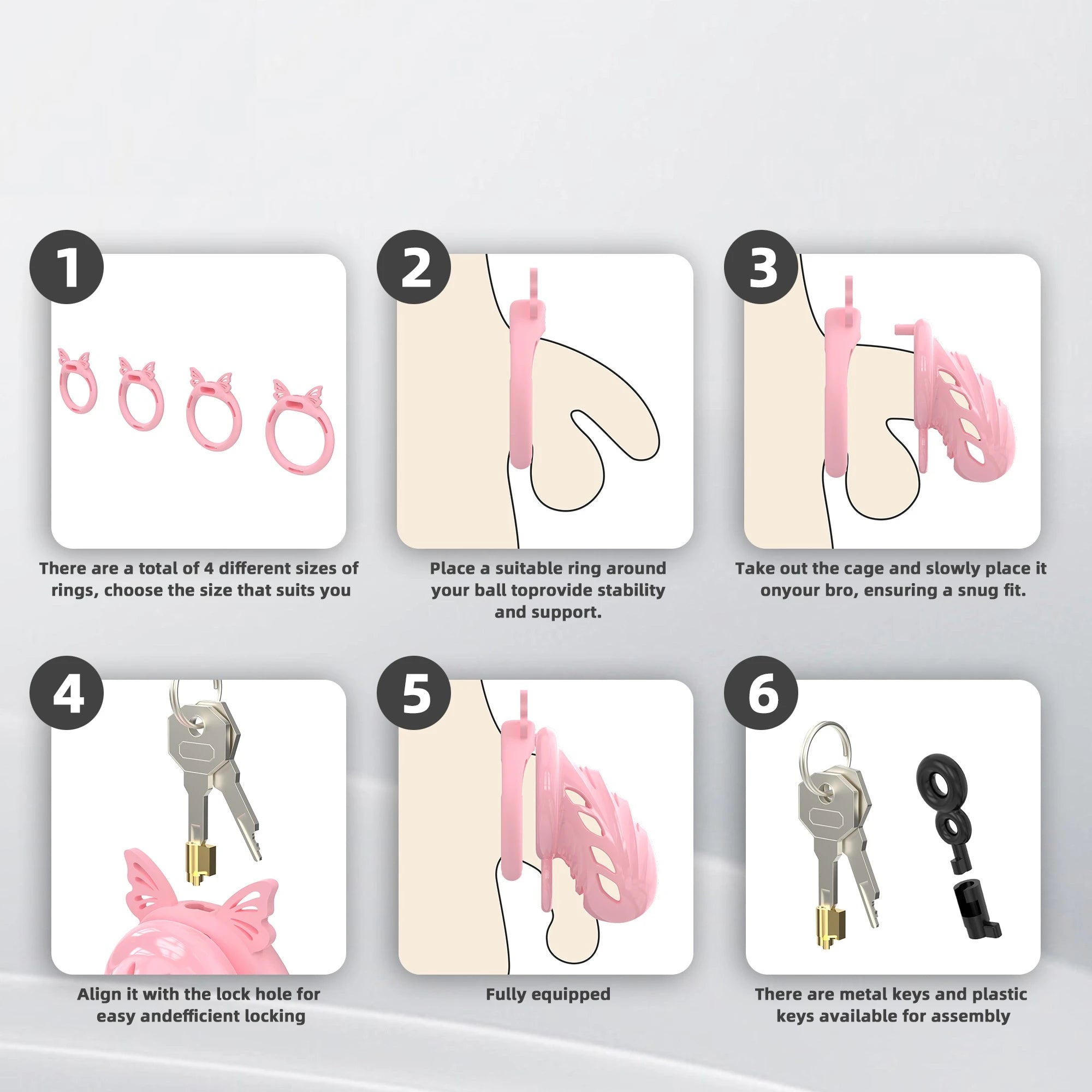 1

There are a total of 4 different sizes of rings, choose the size that suits you

2

Place a suitable ring around your ball toprovide stability and support.

3

Take out the cage and slowly place it onyour bro, ensuring a snug fit.

4

Align it with the lock hole for easy andefficient locking

5

Fully equipped

6

There are metal keys and plastic keys available for assembly