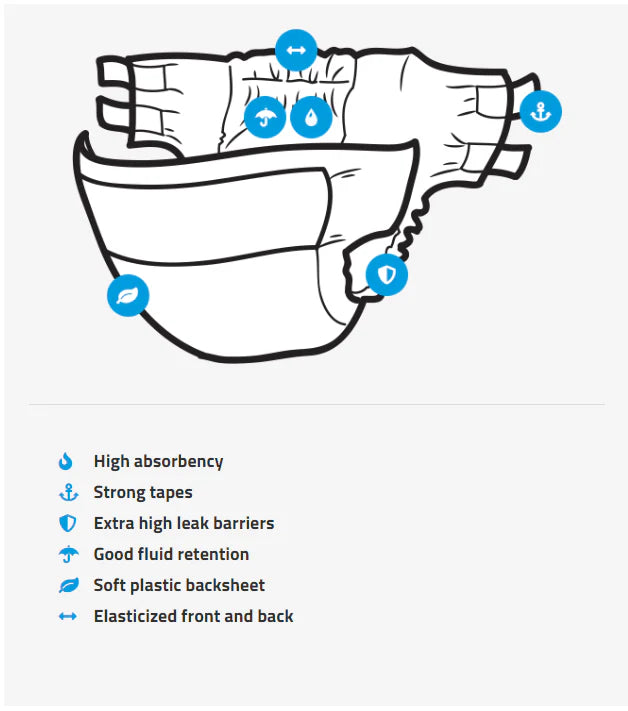 High absorbency
Strong tapes
Extra high leak barriers
Good fluid retention
Soft plastic backsheet
Elasticized front and back