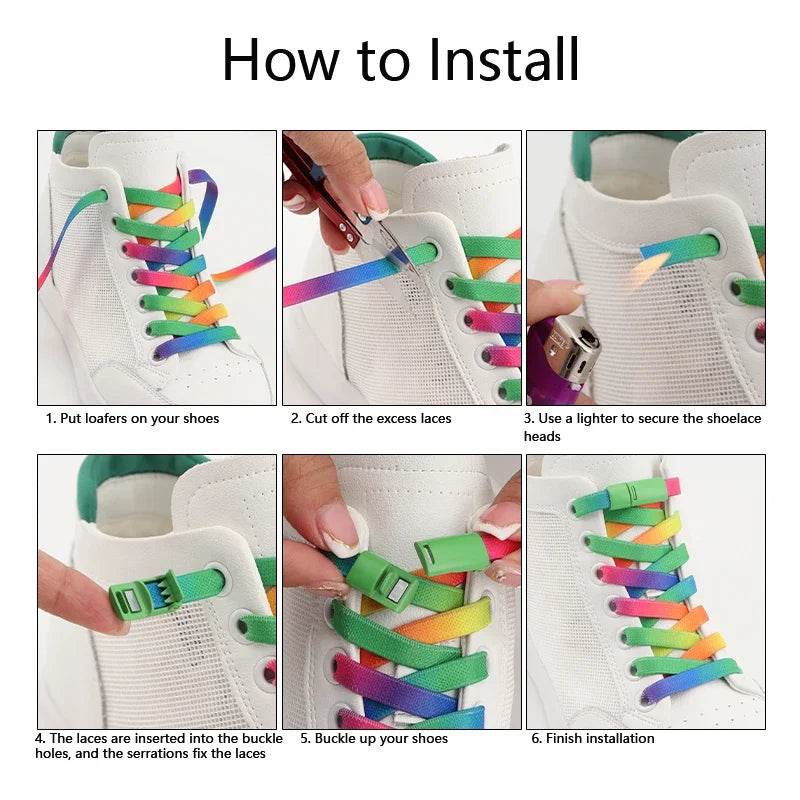 How to Install

1. Put loafers on your shoes

2. Cut off the excess laces

3. Use a lighter to secure the shoelace heads

4. The laces are inserted into the buckle holes, and the serrations fix the laces

5. Buckle up your shoes

6. Finish installation